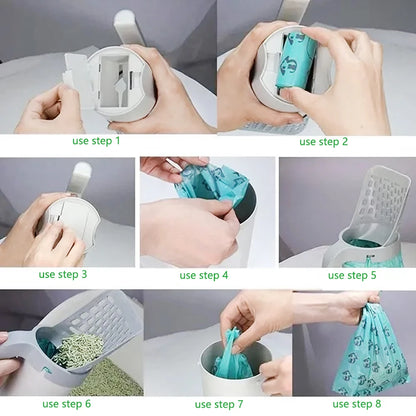 use step 1

use step 2

use step 3

use step 4

use step 5

use step 6

use step 7

use step 8