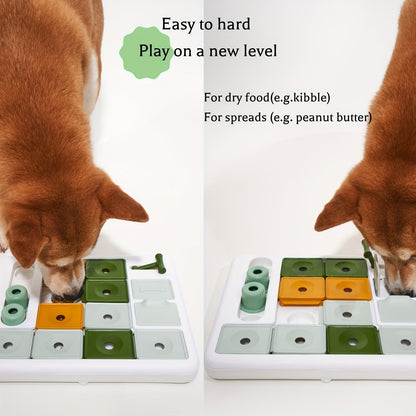 Easy to hard
Play on a new level

For dry food(e.g.kibble)
For spreads (e.g. peanut butter)