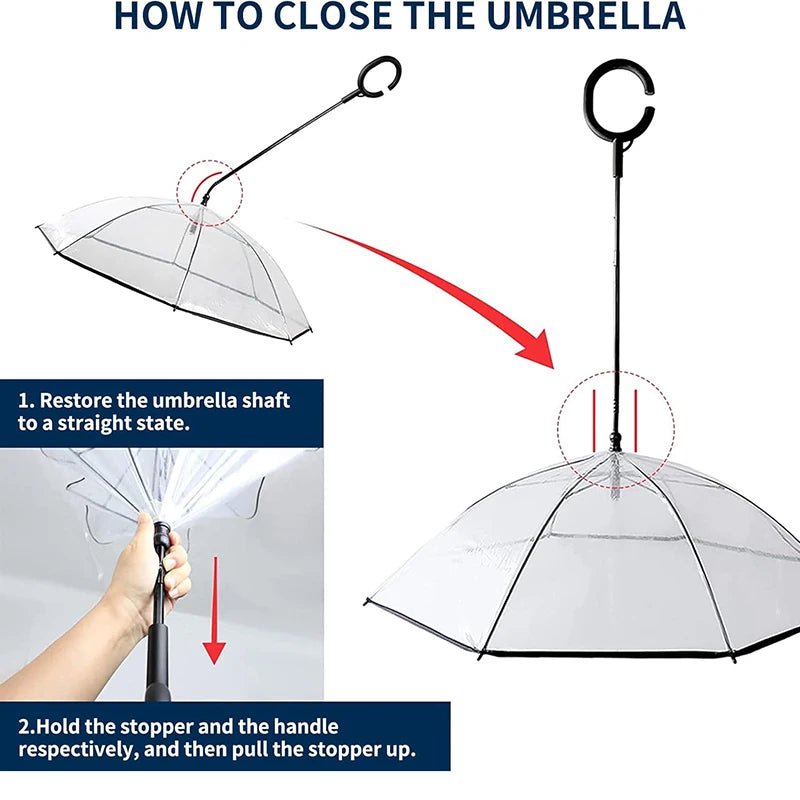 HOW TO CLOSE THE UMBRELLA

1. Restore the umbrella shaft to a straight state.

2.Hold the stopper and the handle respectively, and then pull the stopper up.