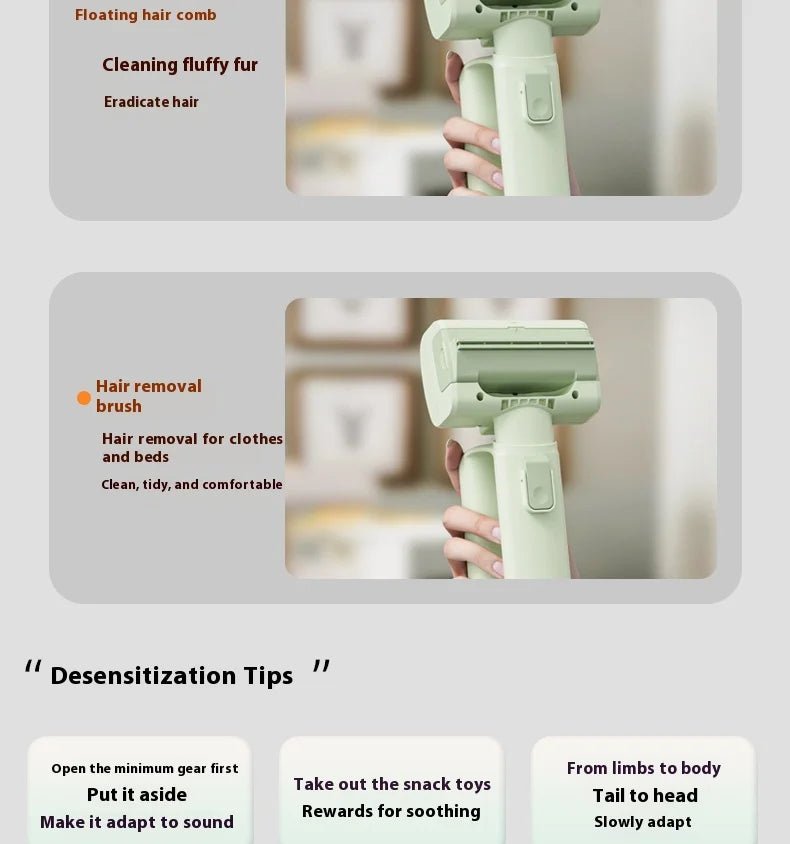 Floating hair comb

Cleaning fluffy fur

Eradicate hair

Hair removal brush

Hair removal for clothes and beds

Clean, tidy, and comfortable

" Desensitization Tips "

Open the minimum gear first
Put it aside
Make it adapt to sound

Take out the snack toys
Rewards for soothing

From limbs to body
Tail to head
Slowly adapt