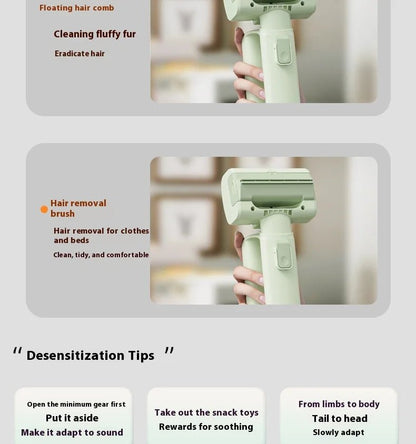 Floating hair comb

Cleaning fluffy fur

Eradicate hair

Hair removal brush

Hair removal for clothes and beds

Clean, tidy, and comfortable

" Desensitization Tips "

Open the minimum gear first
Put it aside
Make it adapt to sound

Take out the snack toys
Rewards for soothing

From limbs to body
Tail to head
Slowly adapt