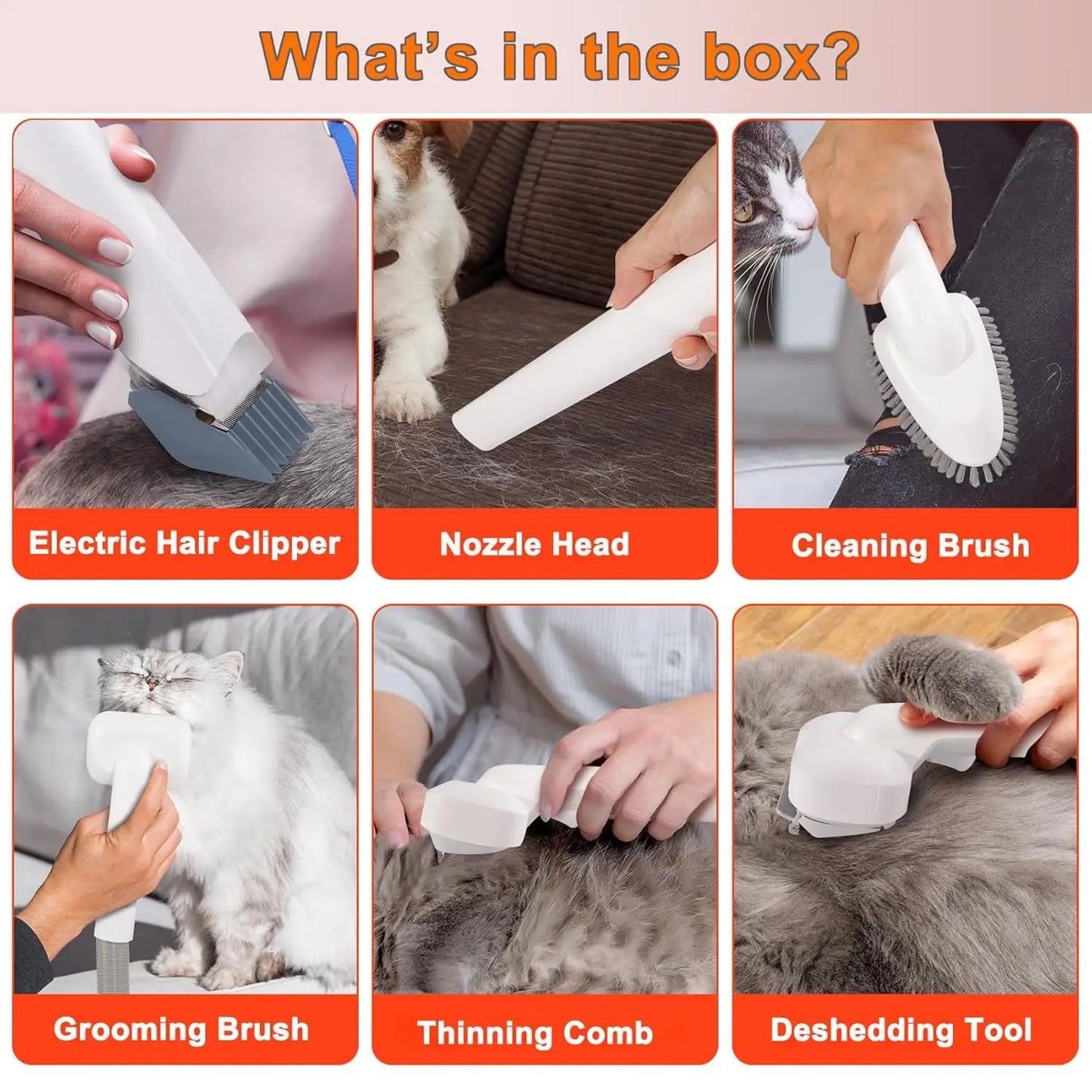 What's in the box?

Electric Hair Clipper

Nozzle Head

Cleaning Brush

Grooming Brush

Thinning Comb

Deshedding Tool