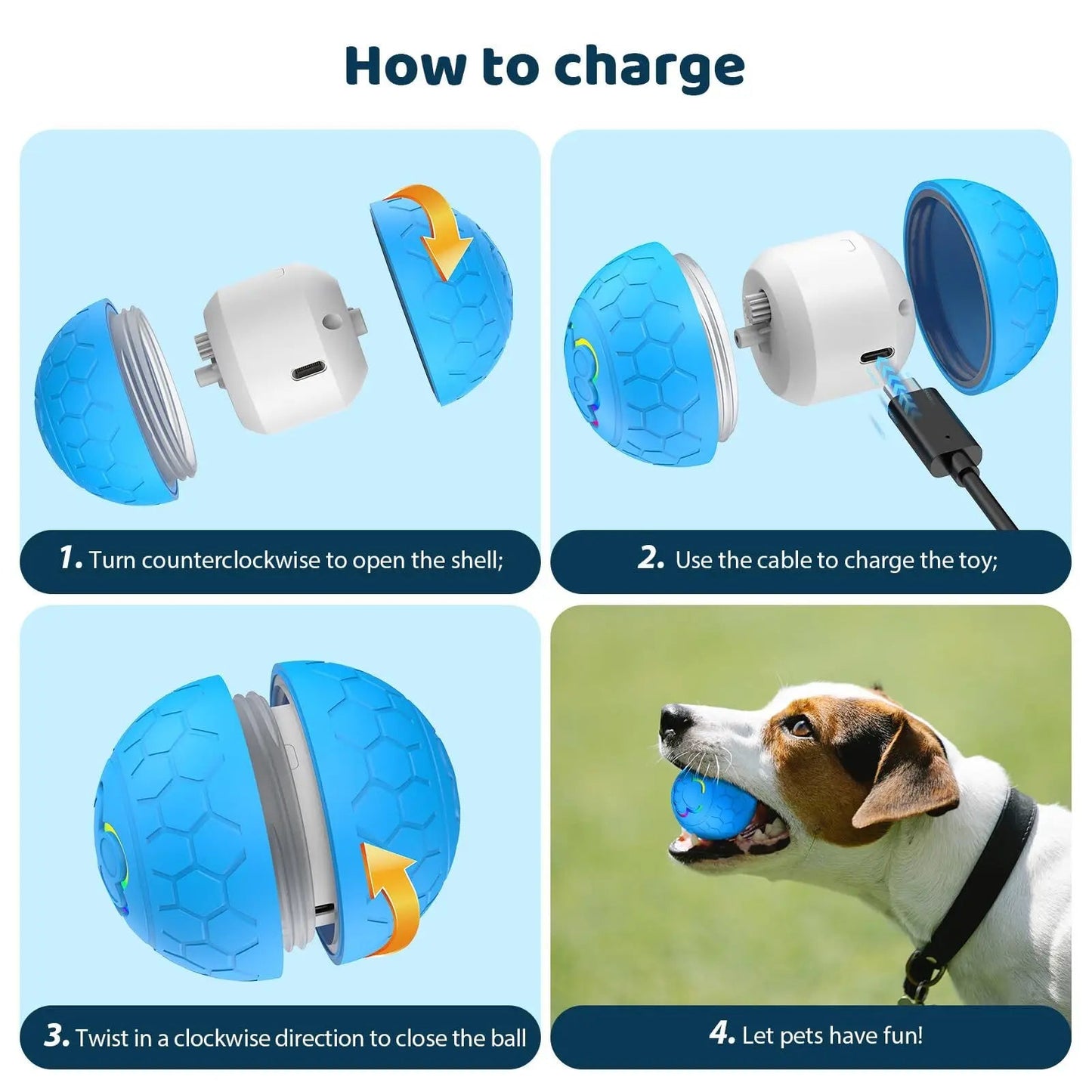 How to charge

1. Turn counterclockwise to open the shell;

2. Use the cable to charge the toy;

3. Twist in a clockwise direction to close the ball

4. Let pets have fun!