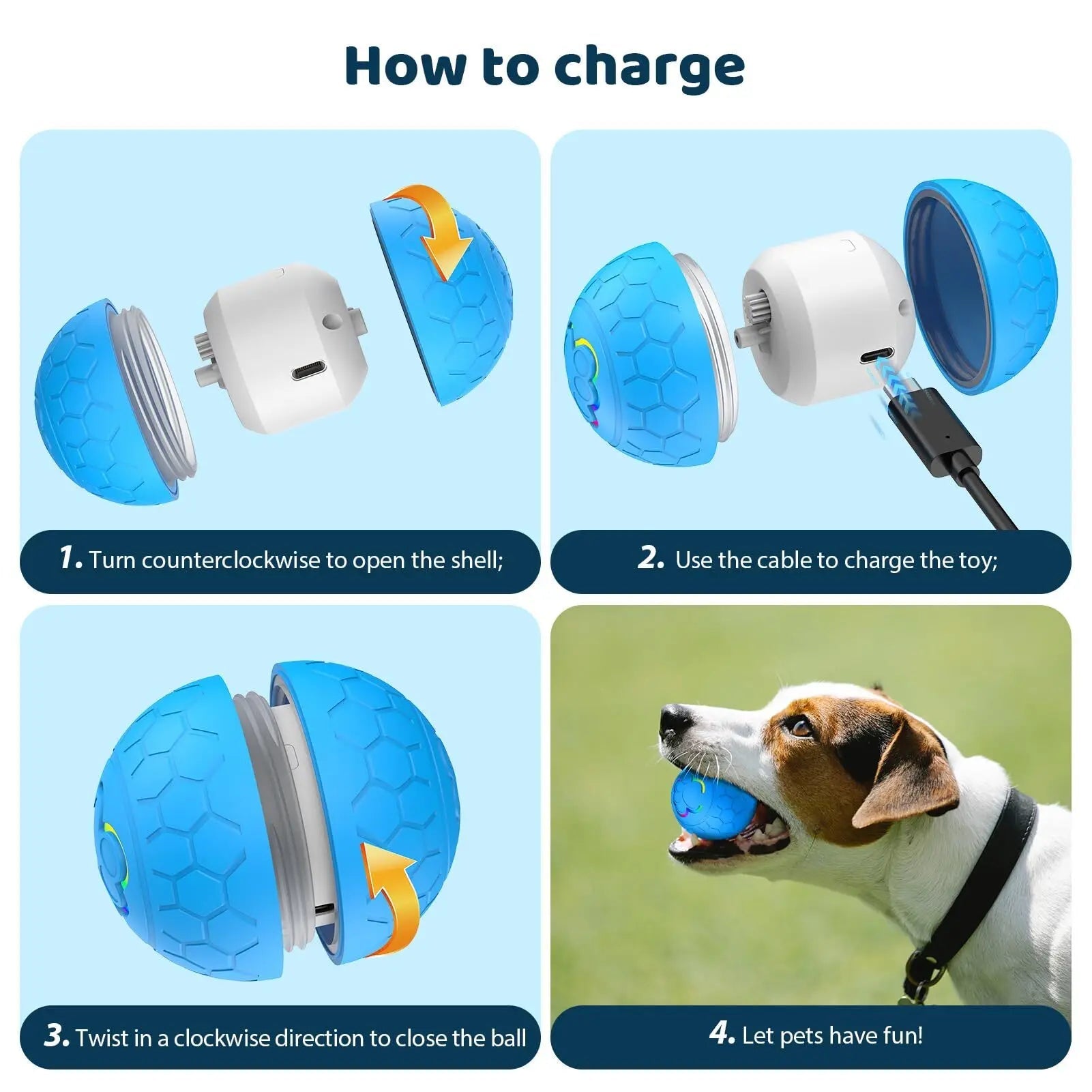 How to charge

1. Turn counterclockwise to open the shell;

2. Use the cable to charge the toy;

3. Twist in a clockwise direction to close the ball

4. Let pets have fun!