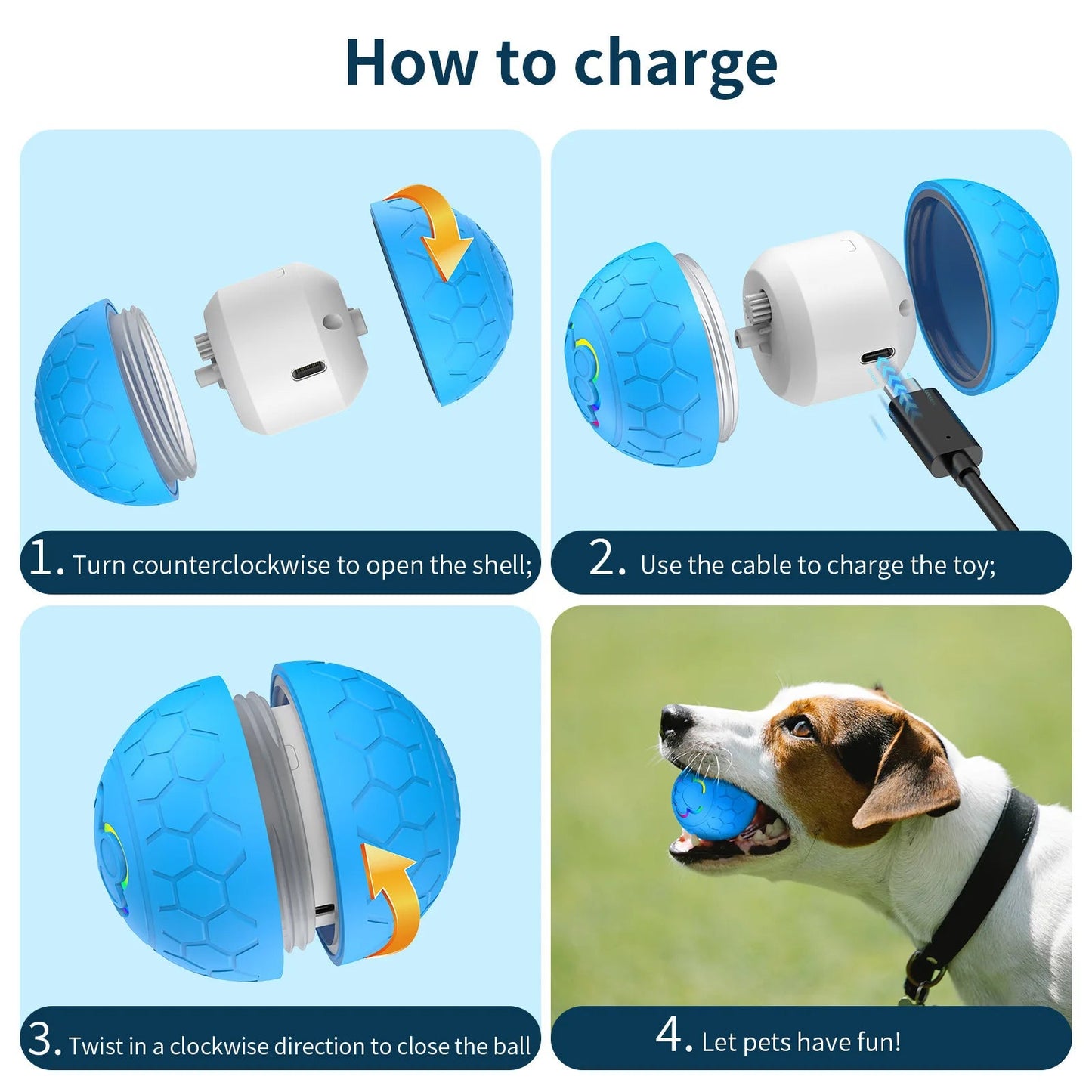 How to charge

1. Turn counterclockwise to open the shell;

2. Use the cable to charge the toy;

3. Twist in a clockwise direction to close the ball

4. Let pets have fun!