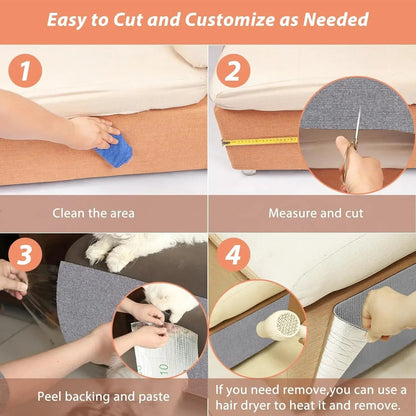 Easy to Cut and Customize as Needed

1

Clean the area

2

Measure and cut

3

10

Peel backing and paste

4

If you need remove,you can use a hair dryer to heat it and remove.