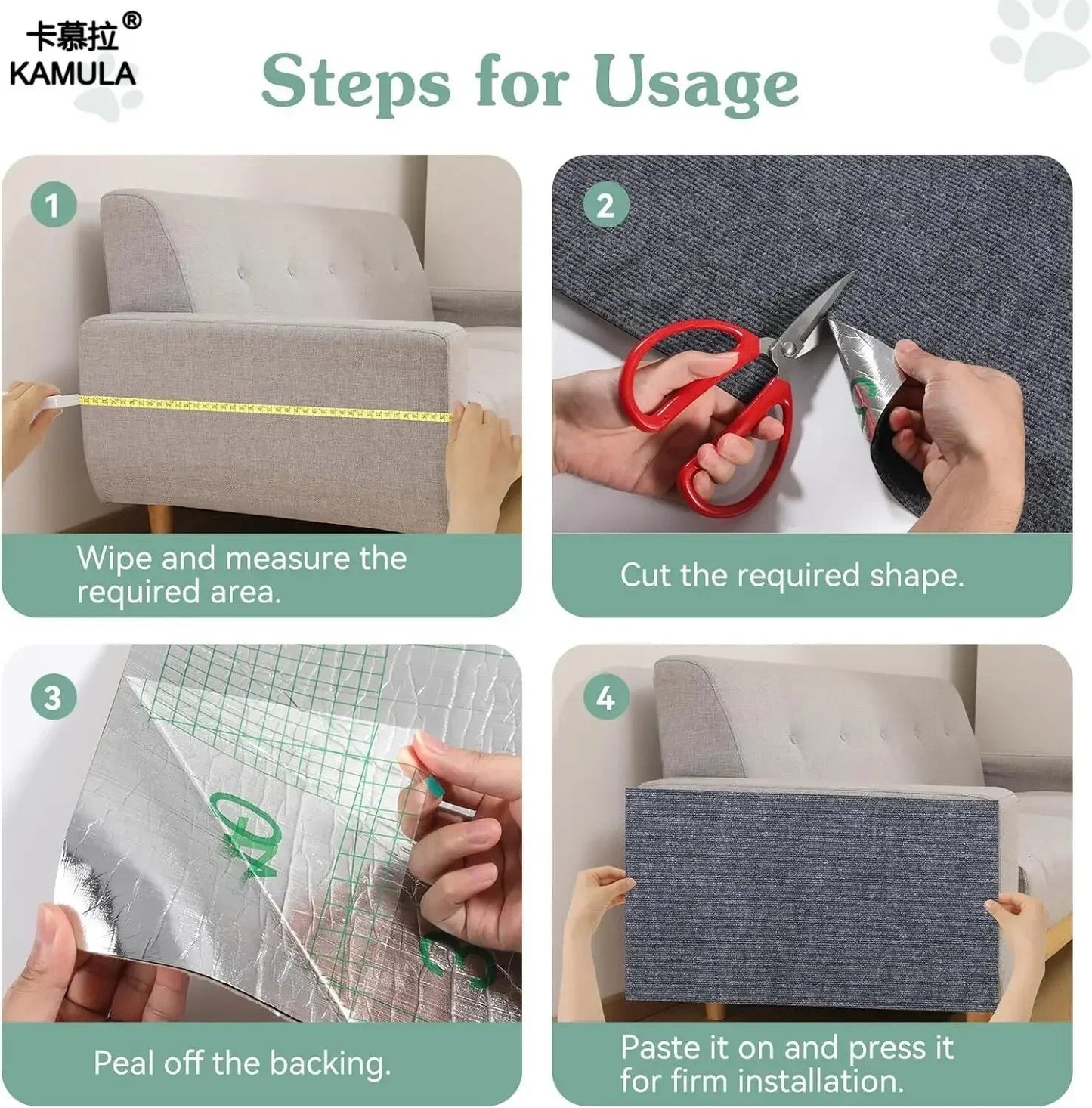 卡慕拉®
KAMULA

Steps for Usage

1

Wipe and measure the required area.

2

Cut the required shape.

3

Peal off the backing.

4

Paste it on and press it for firm installation.