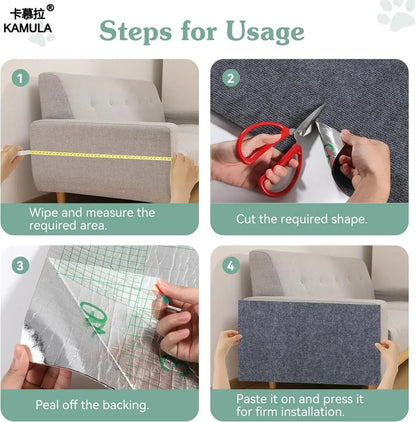 卡慕拉®
KAMULA

Steps for Usage

1
Wipe and measure the required area.

2
Cut the required shape.

3
Peal off the backing.

4
Paste it on and press it for firm installation.